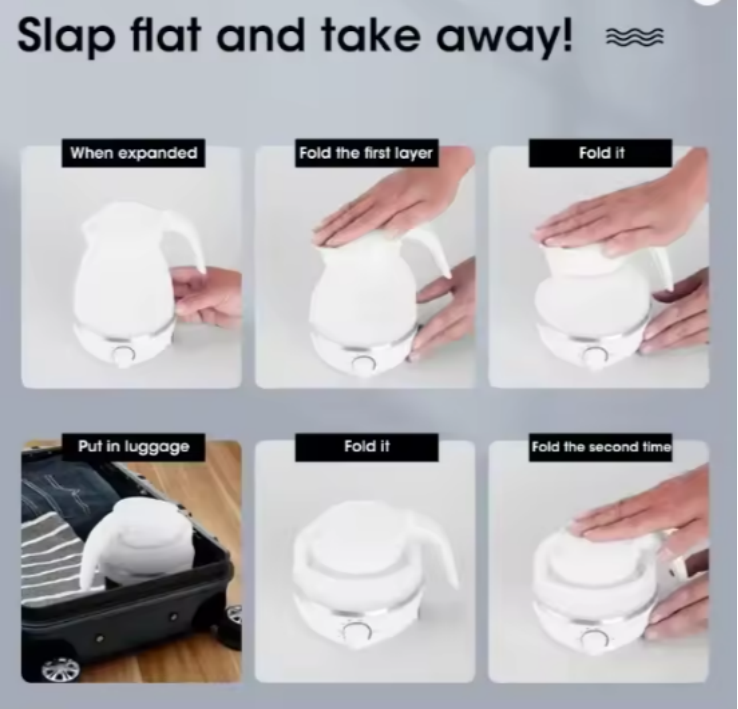 Slap flat and take away!

When expanded

Fold the first layer

Fold it

Put in luggage

Fold it

Fold the second time